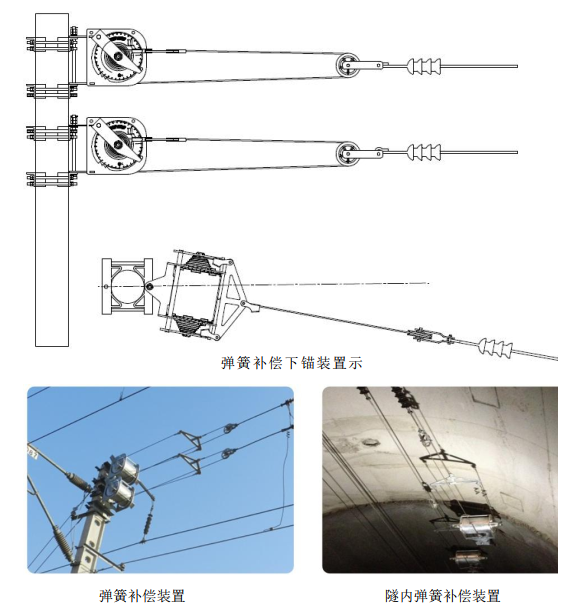 弹簧补偿下锚装置示

弹簧补偿装置

隧内弹簧补偿装置